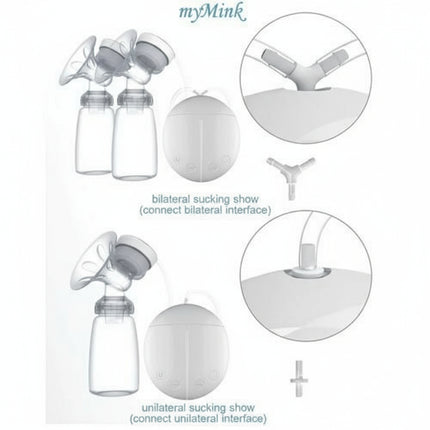 myMink

bilateral sucking show
(connect bilateral interface)

unilateral sucking show
(connect unilateral interface)